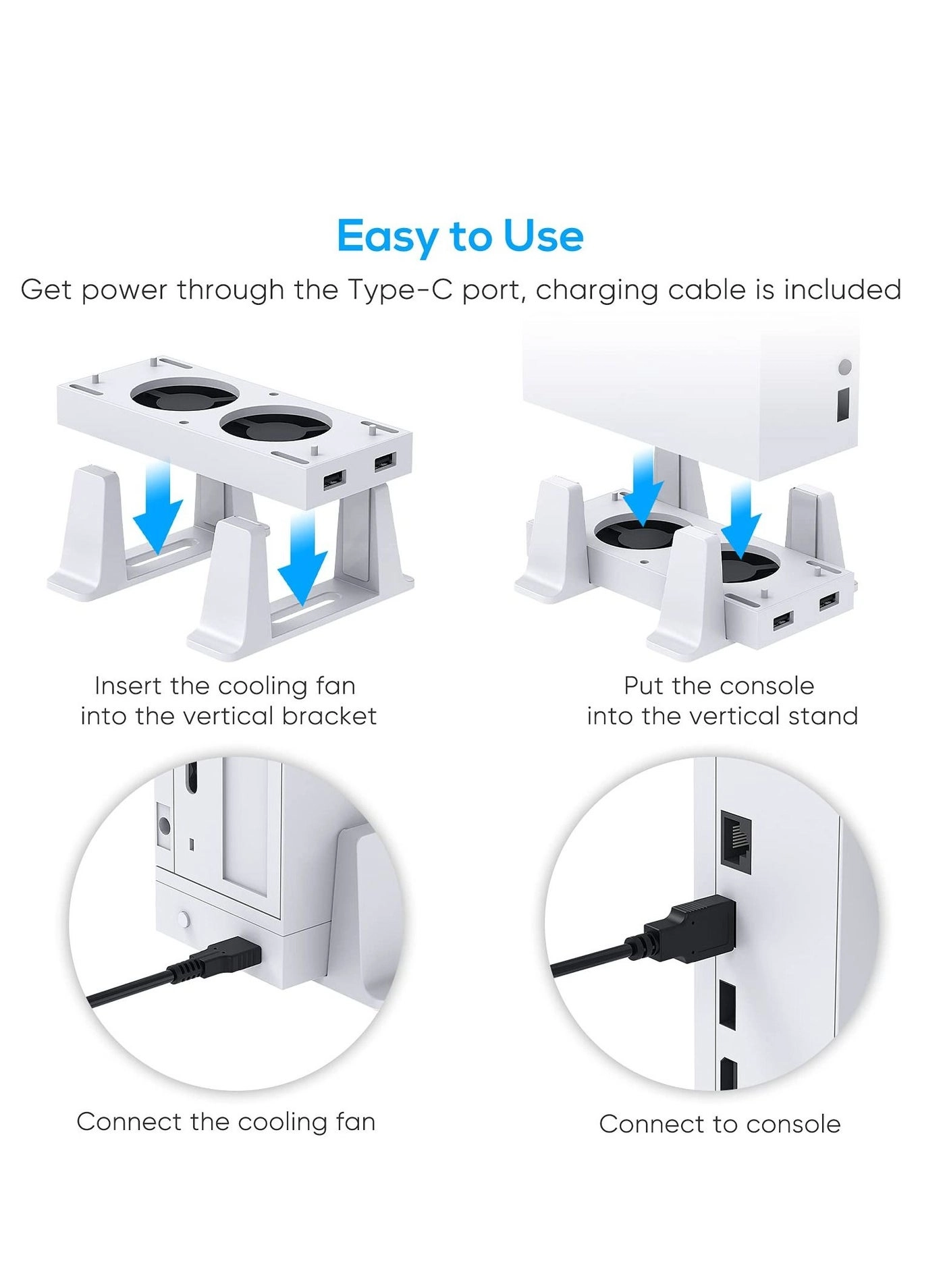 Easy to Use

Get power through the Type-C port, charging cable is included

Insert the cooling fan into the vertical bracket

Put the console into the vertical stand

Connect the cooling fan

Connect to console