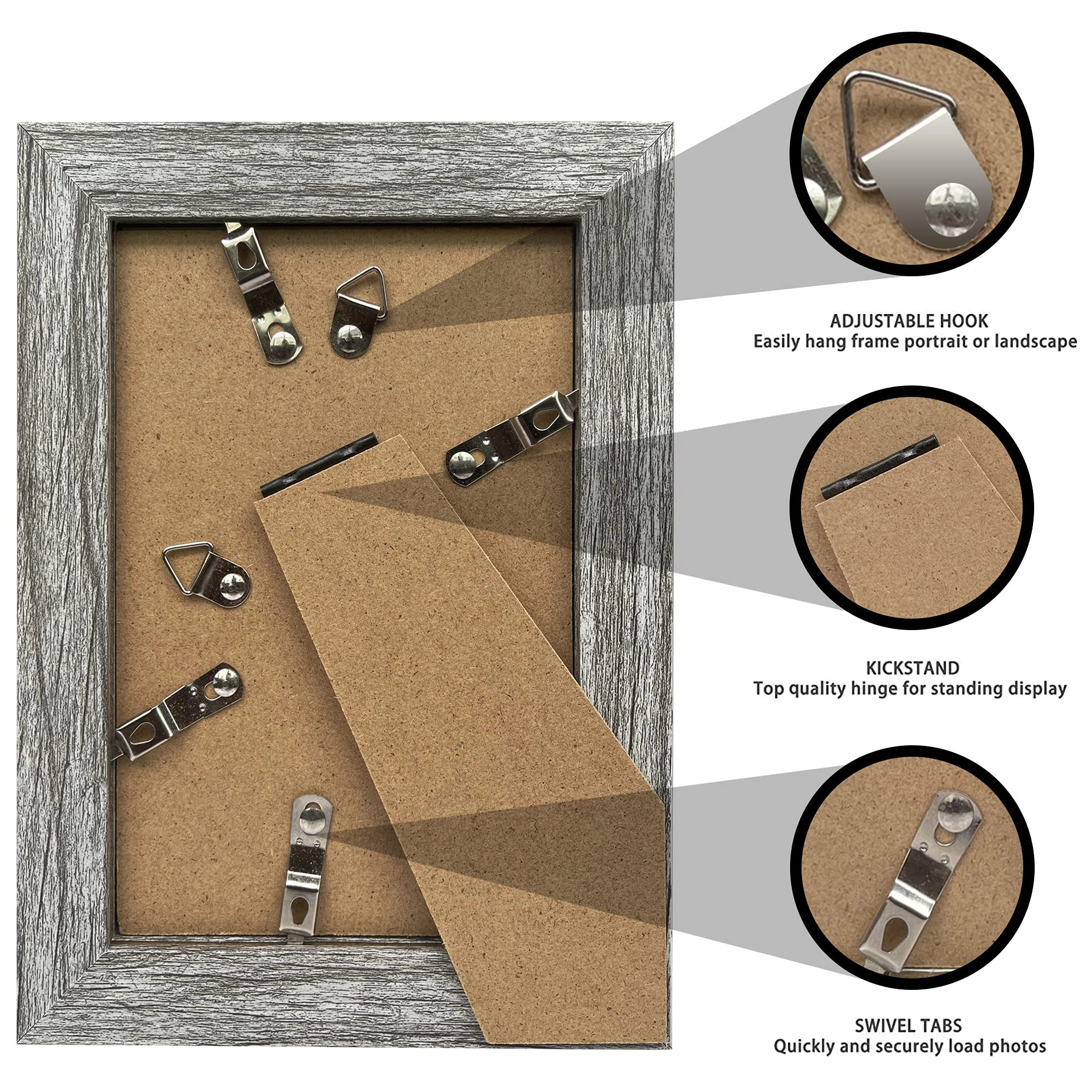 ADJUSTABLE HOOK
Easily hang frame portrait or landscape

KICKSTAND
Top quality hinge for standing display

SWIVEL TABS
Quickly and securely load photos