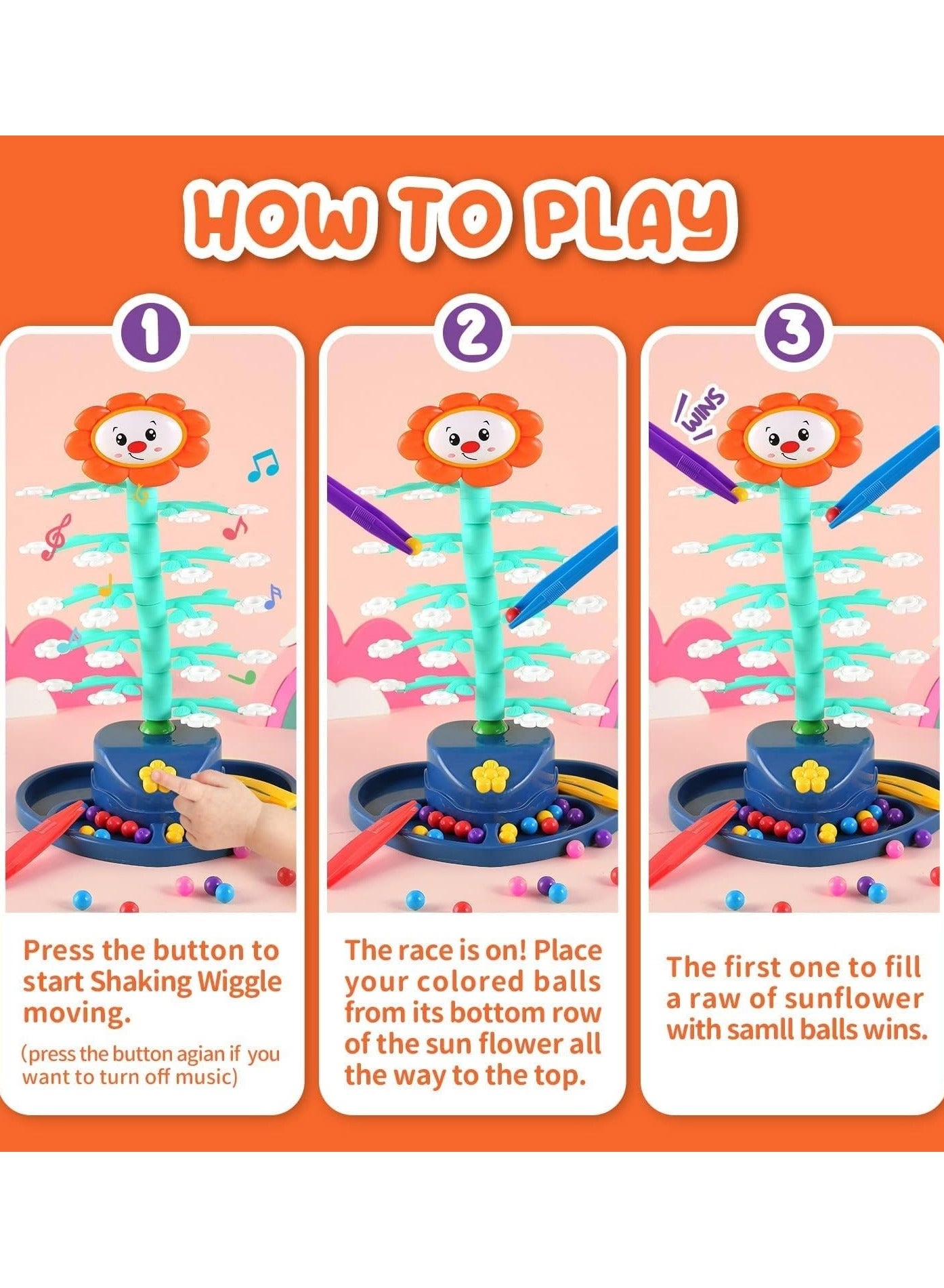 HOW TO PLAY

1

Press the button to start Shaking Wiggle moving.

(press the button agian if you want to turn off music)

2

The race is on! Place your colored balls from its bottom row of the sun flower all the way to the top.

3

WINS

The first one to fill a raw of sunflower with samll balls wins.