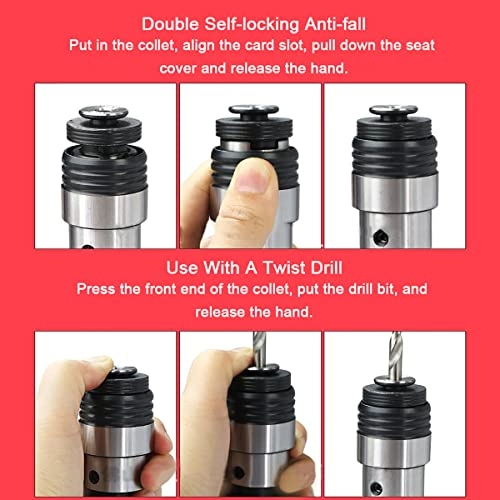 Double Self-locking Anti-fall
Put in the collet, align the card slot, pull down the seat cover and release the hand.

Use With A Twist Drill
Press the front end of the collet, put the drill bit, and release the hand.