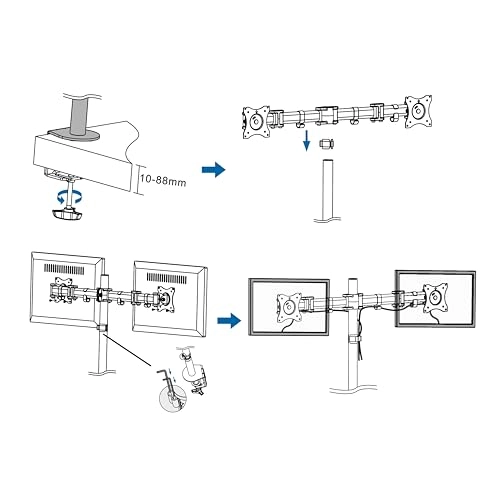 10-88mm