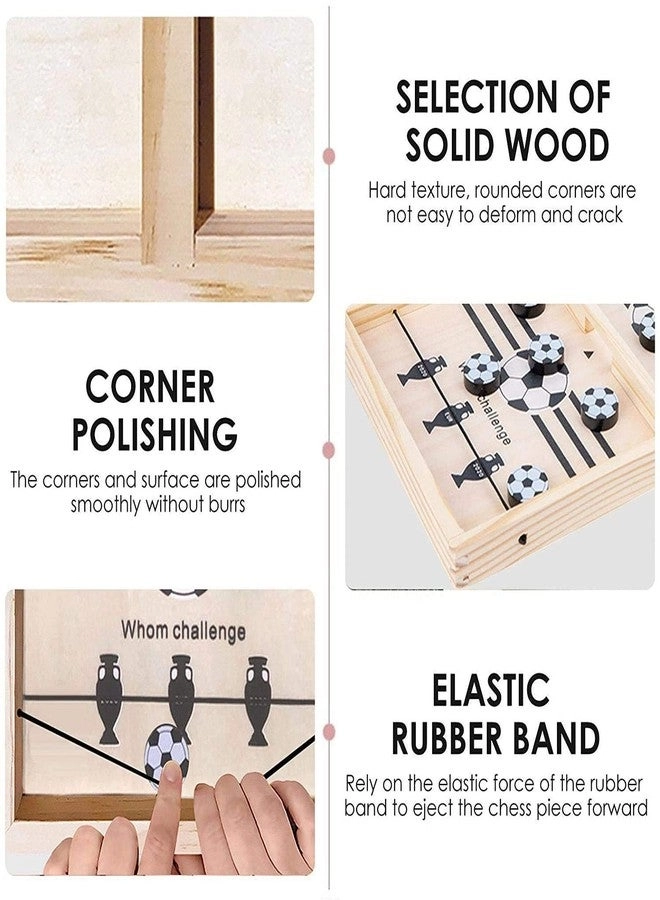 SELECTION OF SOLID WOOD

Hard texture, rounded corners are not easy to deform and crack

challenge

CORNER POLISHING

The corners and surface are polished smoothly without burrs

Whom challenge

ELASTIC RUBBER BAND

Rely on the elastic force of the rubber band to eject the chess piece forward