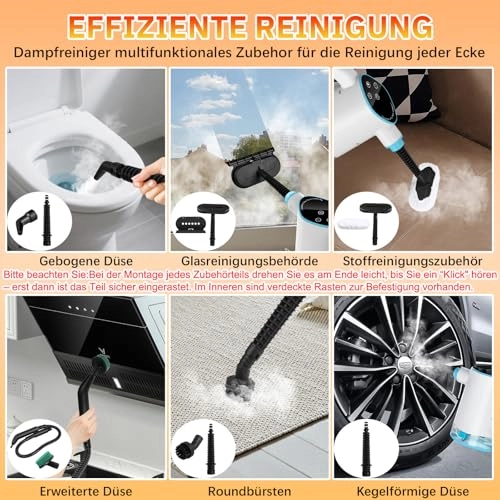 EFFIZIENTE REINIGUNG

Dampfreiniger multifunktionales Zubehor für die Reinigung jeder Ecke

Gebogene Düse

Glasreinigungsbehörde

Stoffreinigungszubehör

Bitte beachten Sie:Bei der Montage jedes Zubehörteils drehen Sie es am Ende leicht, bis Sie ein "Klick" hören – erst dann ist das Teil sicher eingerastet. Im Inneren sind verdeckte Rasten zur Befestigung vorhanden.

Erweiterte Düse

Roundbürsten

Kegelförmige Düse