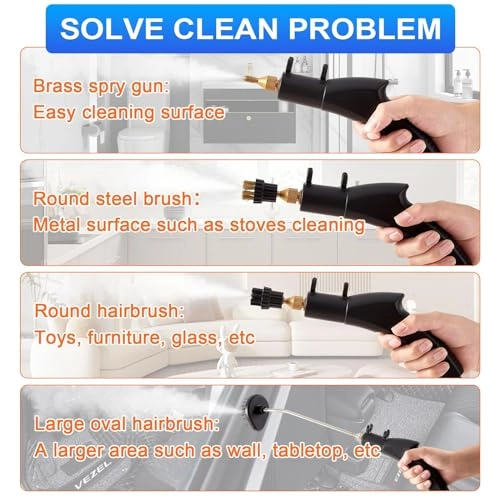 SOLVE CLEAN PROBLEM

Brass spry gun:
Easy cleaning surface

Round steel brush:
Metal surface such as stoves cleaning

Round hairbrush:
Toys, furniture, glass, etc

Large oval hairbrush:
A larger area such as wall, tabletop, etc

VEZEL