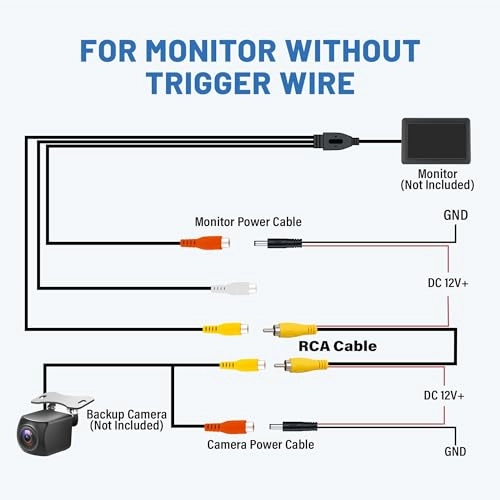 FOR MONITOR WITHOUT TRIGGER WIRE

Monitor
(Not Included)

Monitor Power Cable

GND

DC 12V+

RCA Cable

DC 12V+

Backup Camera
(Not Included)

Camera Power Cable

GND