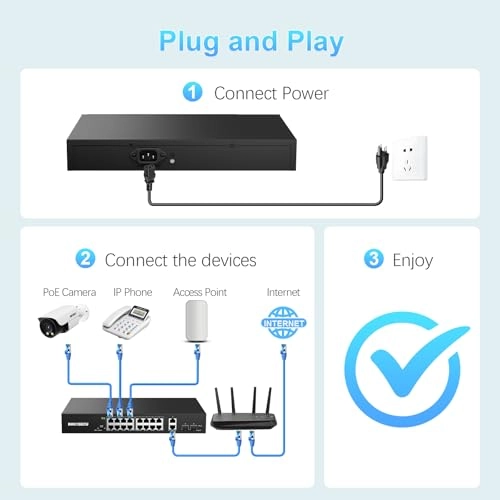 Plug and Play

1 Connect Power

2 Connect the devices

PoE Camera

IP Phone

Access Point

Internet

INTERNET

3 Enjoy