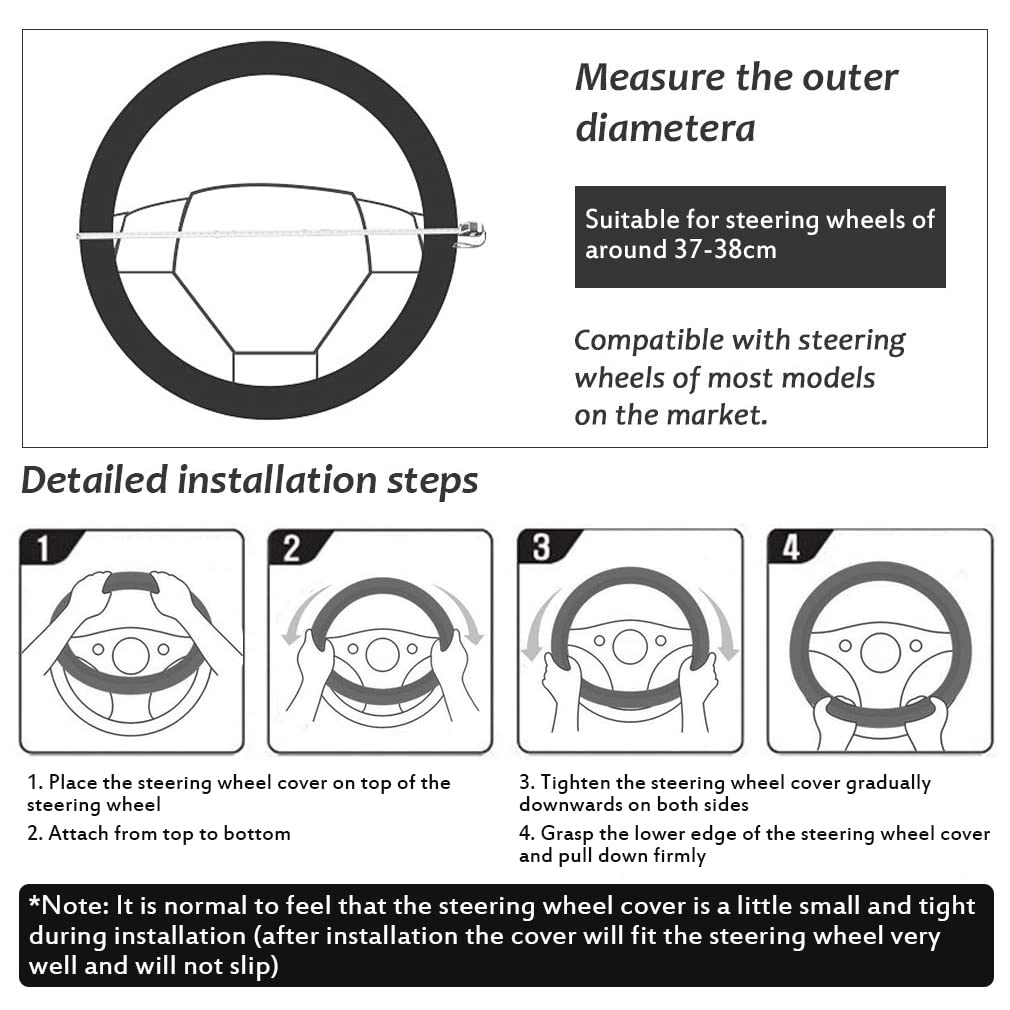 Measure the outer diametera

Suitable for steering wheels of around 37-38cm

Compatible with steering wheels of most models on the market.

Detailed installation steps

1

2

3

4

1. Place the steering wheel cover on top of the steering wheel

2. Attach from top to bottom

3. Tighten the steering wheel cover gradually downwards on both sides

4. Grasp the lower edge of the steering wheel cover and pull down firmly

*Note: It is normal to feel that the steering wheel cover is a little small and tight during installation (after installation the cover will fit the steering wheel very well and will not slip)