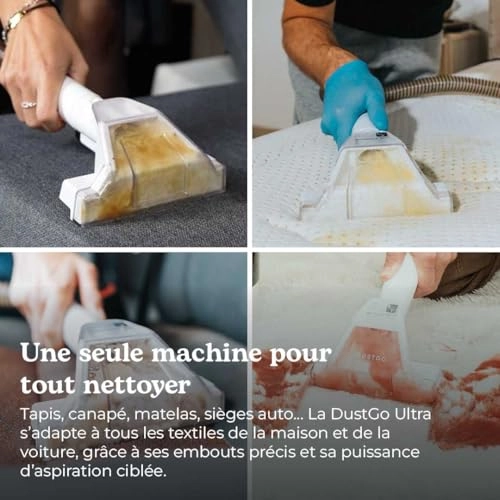 Une seule machine pour tout nettoyer

Tapis, canapé, matelas, sièges auto... La DustGo Ultra s'adapte à tous les textiles de la maison et de la voiture, grâce à ses embouts précis et sa puissance d'aspiration ciblée.