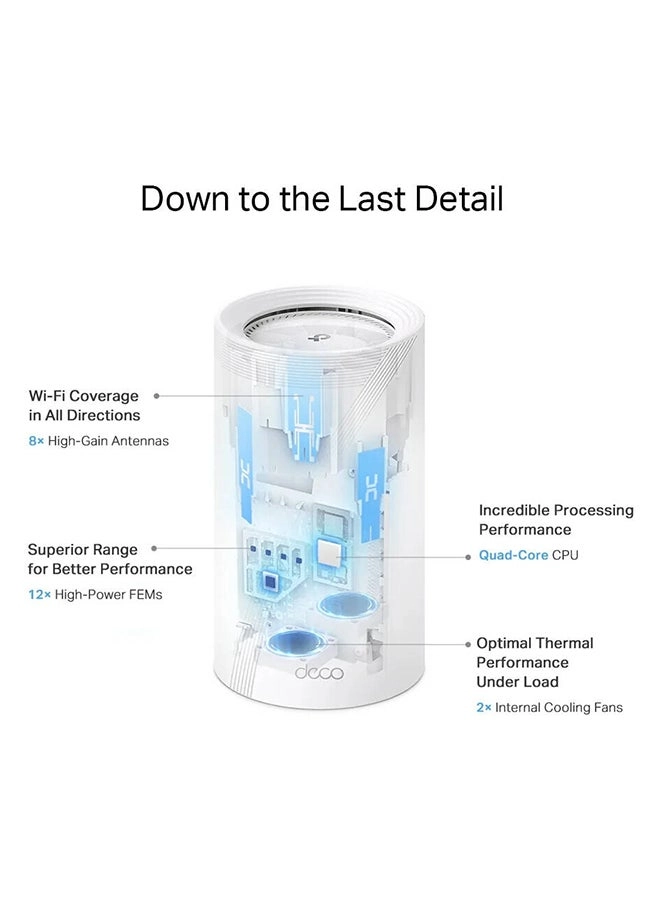 Down to the Last Detail

Wi-Fi Coverage in All Directions
8× High-Gain Antennas

Superior Range for Better Performance
12× High-Power FEMs

Incredible Processing Performance
Quad-Core CPU

Optimal Thermal Performance Under Load
2× Internal Cooling Fans

deco