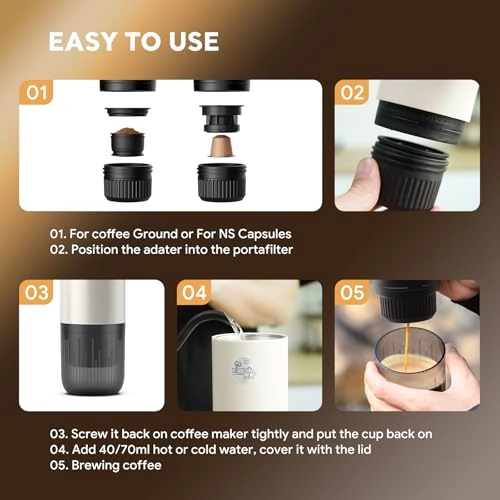 EASY TO USE

01

02

01. For coffee Ground or For NS Capsules
02. Position the adater into the portafilter

03

04

05

03. Screw it back on coffee maker tightly and put the cup back on
04. Add 40/70ml hot or cold water, cover it with the lid
05. Brewing coffee