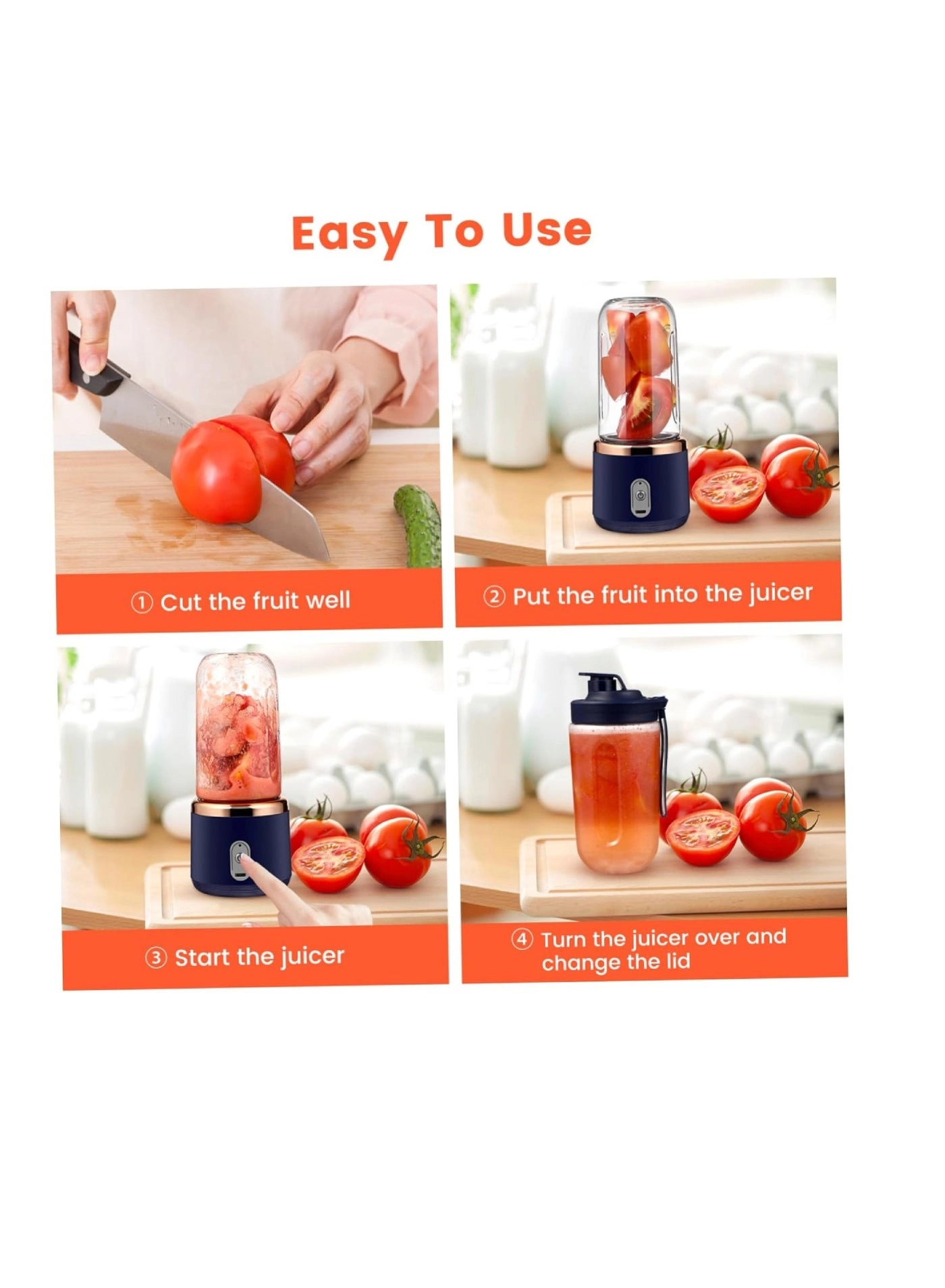 Easy To Use

① Cut the fruit well

② Put the fruit into the juicer

③ Start the juicer

④ Turn the juicer over and change the lid