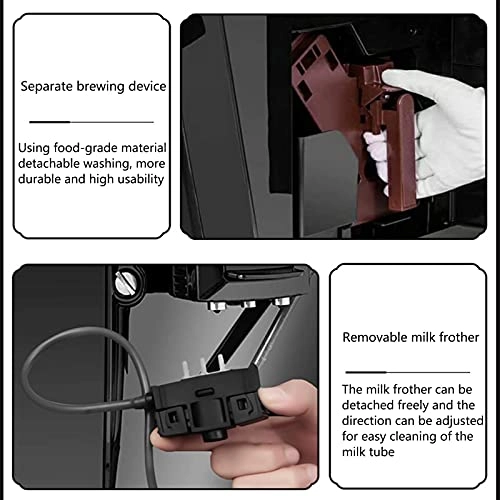 Separate brewing device

Using food-grade material detachable washing, more durable and high usability

Removable milk frother

The milk frother can be detached freely and the direction can be adjusted for easy cleaning of the milk tube