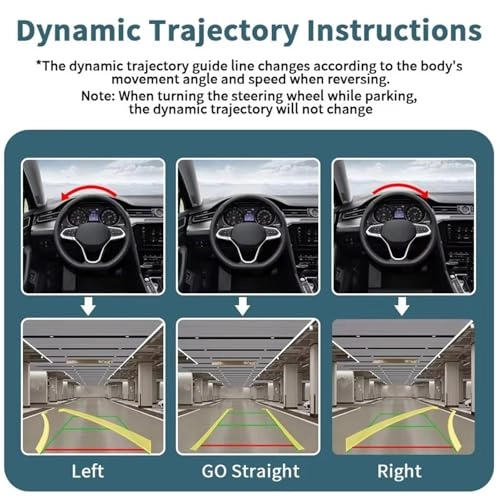 Dynamic Trajectory Instructions

*The dynamic trajectory guide line changes according to the body's movement angle and speed when reversing.

Note: When turning the steering wheel while parking, the dynamic trajectory will not change

Left

GO Straight

Right