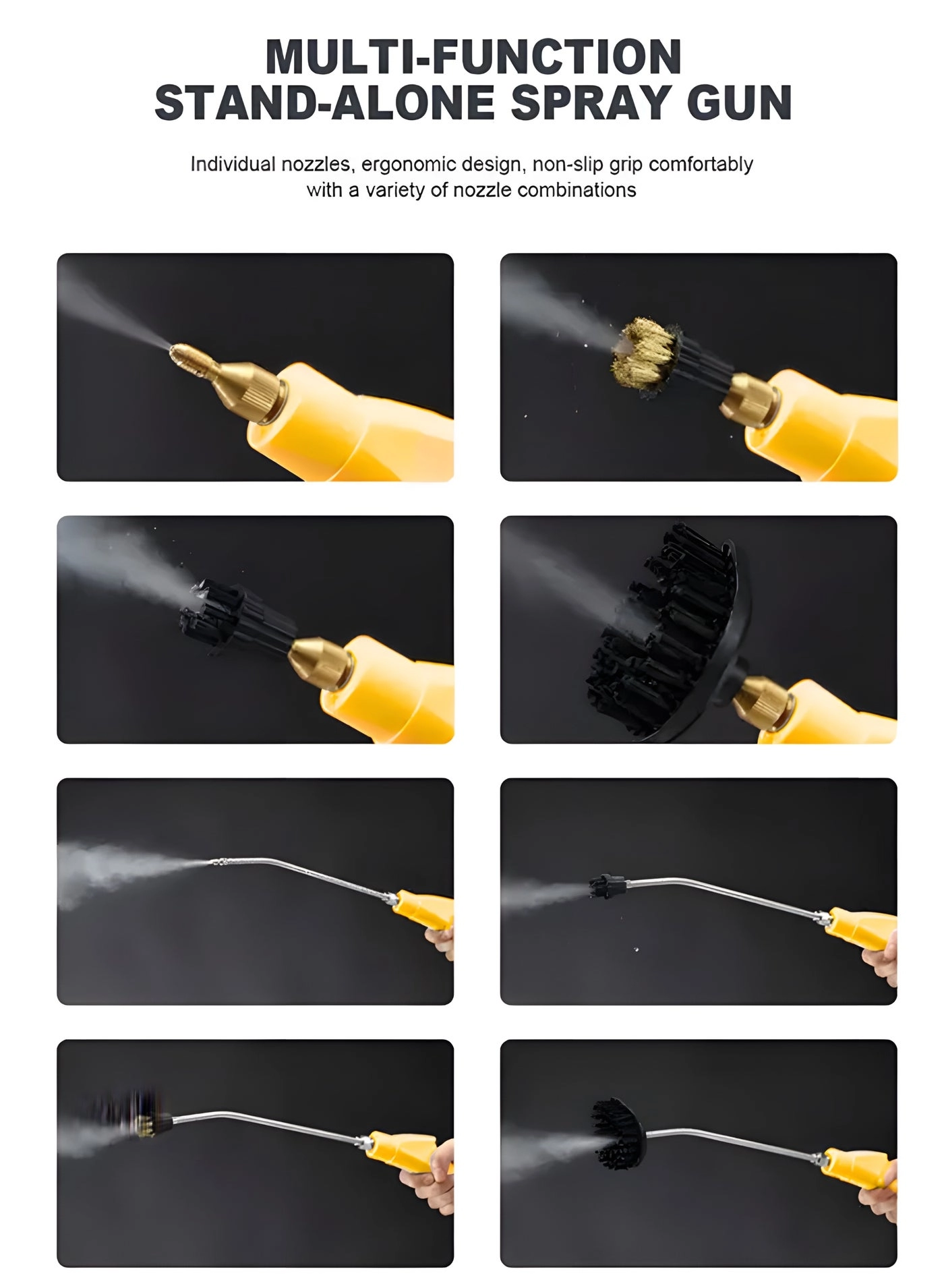 MULTI-FUNCTION STAND-ALONE SPRAY GUN

Individual nozzles, ergonomic design, non-slip grip comfortably with a variety of nozzle combinations