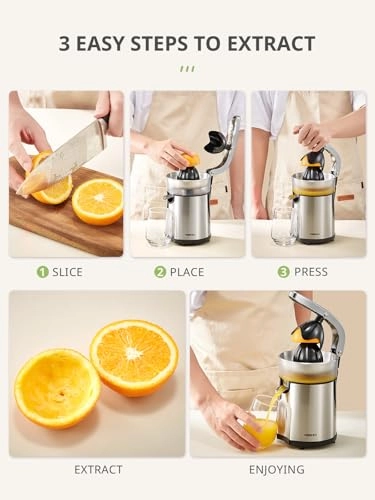 3 EASY STEPS TO EXTRACT

1 SLICE

2 PLACE

3 PRESS

EXTRACT

ENJOYING