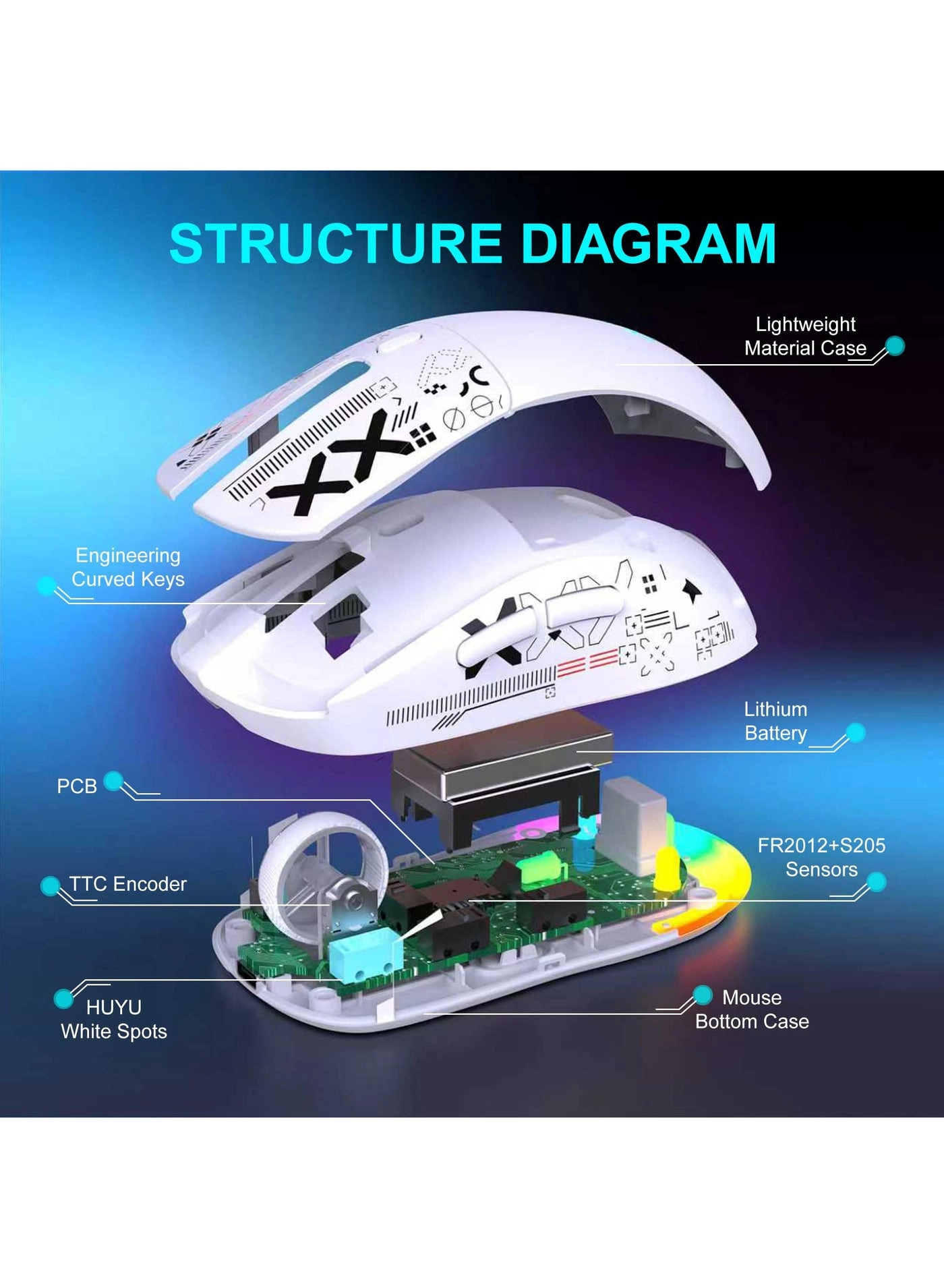 STRUCTURE DIAGRAM

Lightweight Material Case

Engineering Curved Keys

Lithium Battery

PCB

FR2012+S205 Sensors

TTC Encoder

HUYU White Spots

Mouse Bottom Case