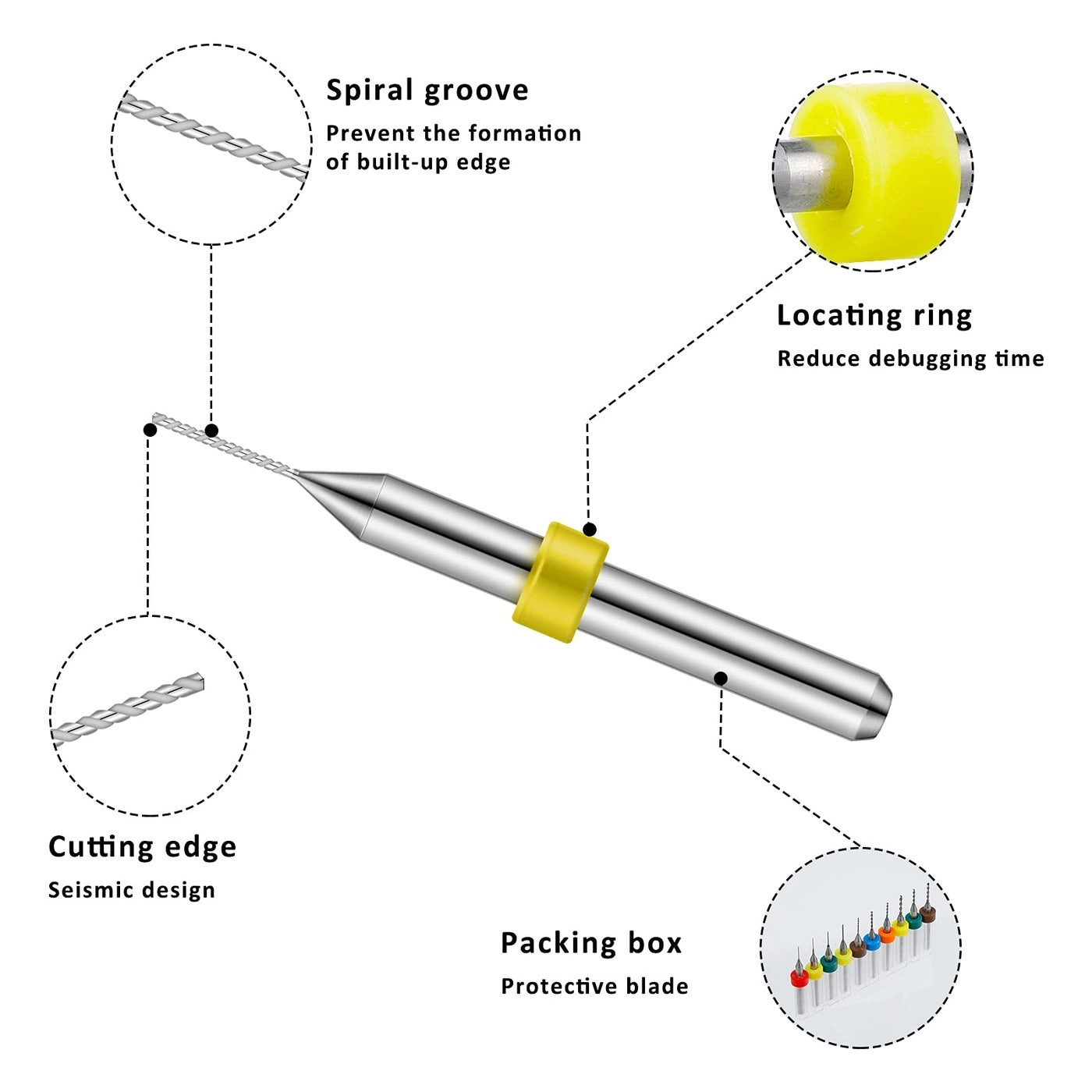 Spiral groove
Prevent the formation of built-up edge

Locating ring
Reduce debugging time

Cutting edge
Seismic design

Packing box
Protective blade