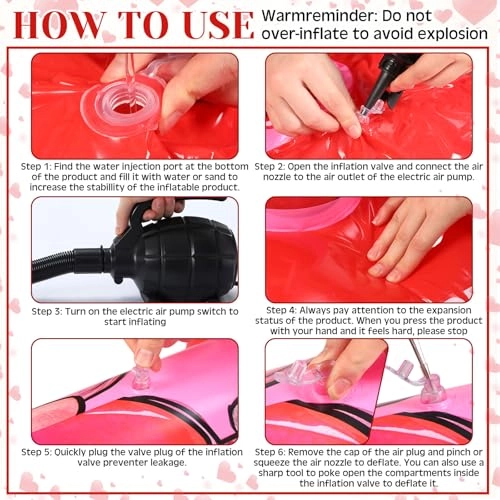 HOW TO USE

Warmreminder: Do not over-inflate to avoid explosion

Step 1: Find the water injection port at the bottom of the product and fill it with water or sand to increase the stability of the inflatable product.

Step 2: Open the inflation valve and connect the air nozzle to the air outlet of the electric air pump.

Step 3: Turn on the electric air pump switch to start inflating

Step 4: Always pay attention to the expansion status of the product. When you press the product with your hand and it feels hard, please stop

Step 5: Quickly plug the valve plug of the inflation valve preventer leakage.

Step 6: Remove the cap of the air plug and pinch or squeeze the air nozzle to deflate. You can also use a sharp tool to poke open the compartments inside the inflation valve to deflate it.