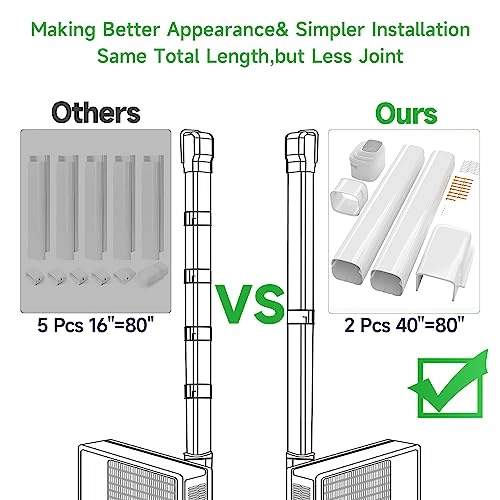 Making Better Appearance& Simpler Installation
Same Total Length,but Less Joint

Others

5 Pcs 16"=80"

VS

Ours

2 Pcs 40"=80"