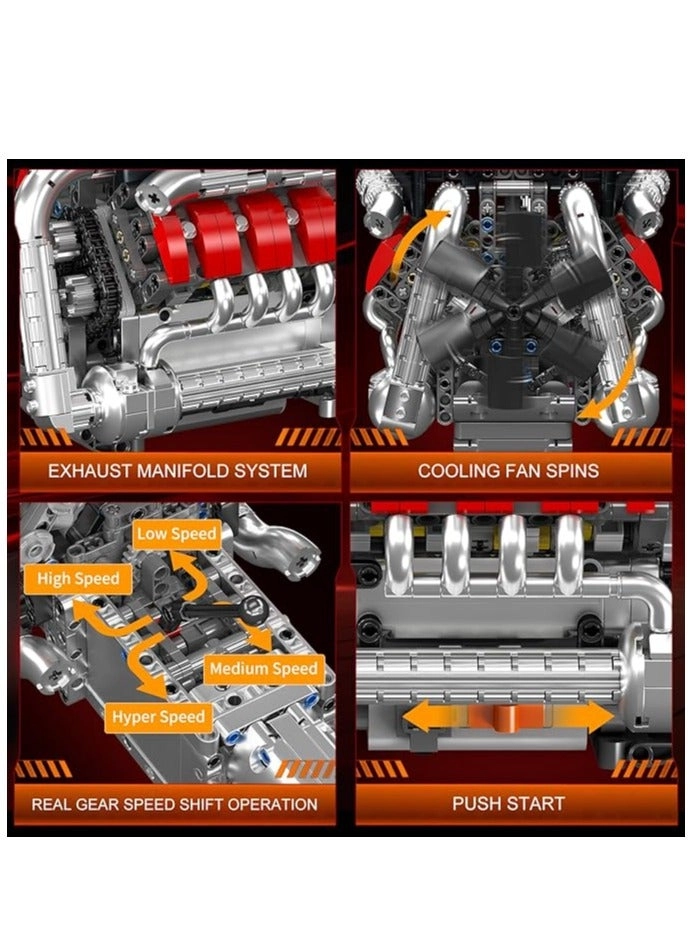 EXHAUST MANIFOLD SYSTEM

COOLING FAN SPINS

Low Speed

High Speed

Medium Speed

Hyper Speed

REAL GEAR SPEED SHIFT OPERATION

PUSH START