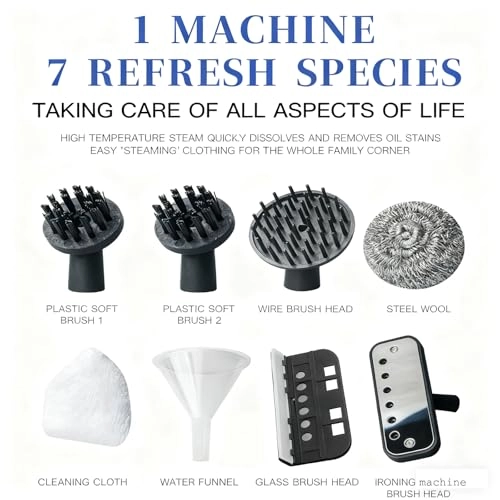 1 MACHINE
7 REFRESH SPECIES

TAKING CARE OF ALL ASPECTS OF LIFE

HIGH TEMPERATURE STEAM QUICKY DISSOLVES AND REMOVES OIL STAINS
EASY 'STEAMING' CLOTHING FOR THE WHOLE FAMILY CORNER

PLASTIC SOFT BRUSH 1

PLASTIC SOFT BRUSH 2

WIRE BRUSH HEAD

STEEL WOOL

CLEANING CLOTH

WATER FUNNEL

GLASS BRUSH HEAD

IRONING machine BRUSH HEAD