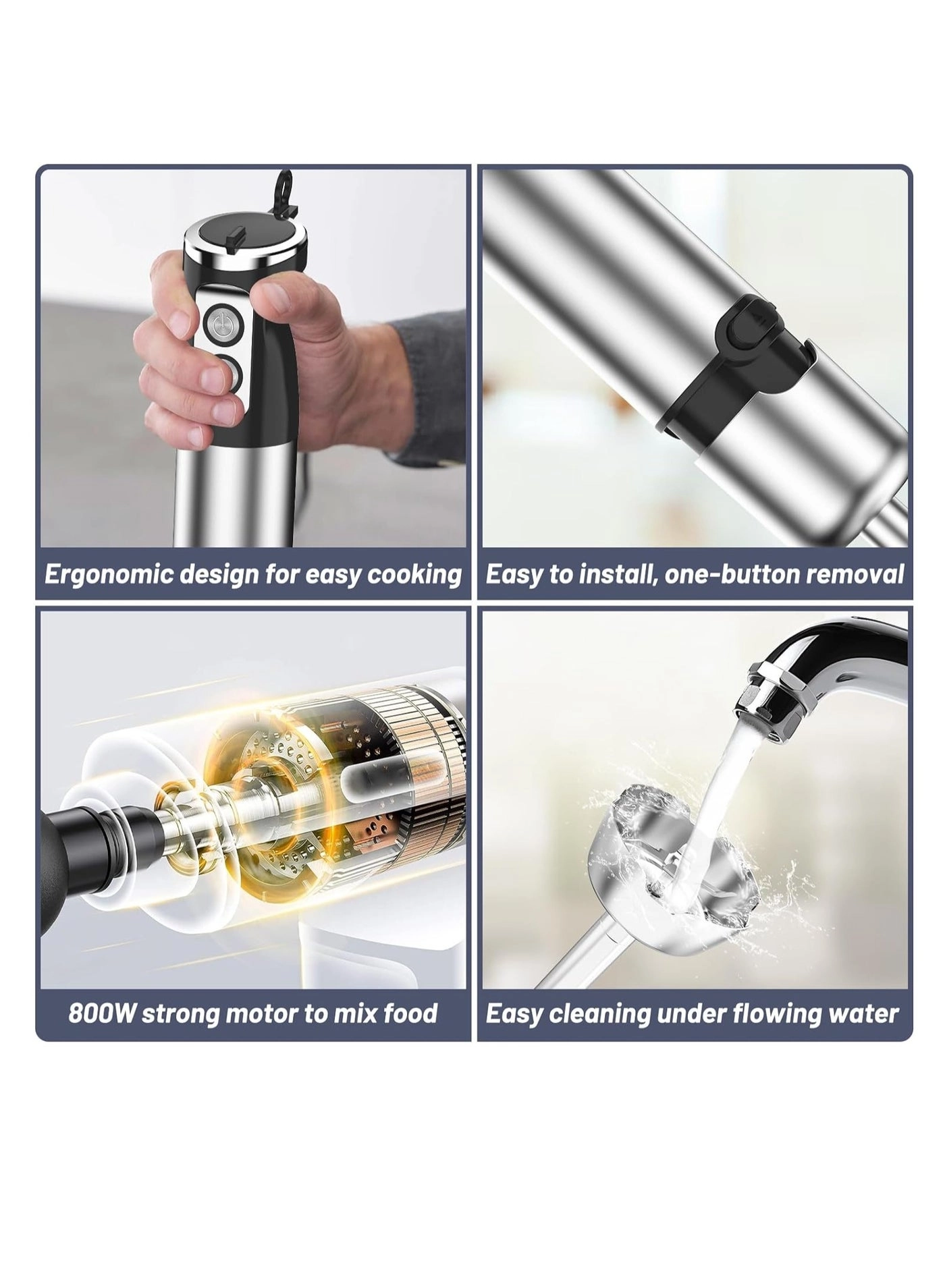 Ergonomic design for easy cooking

Easy to install, one-button removal

800W strong motor to mix food

Easy cleaning under flowing water