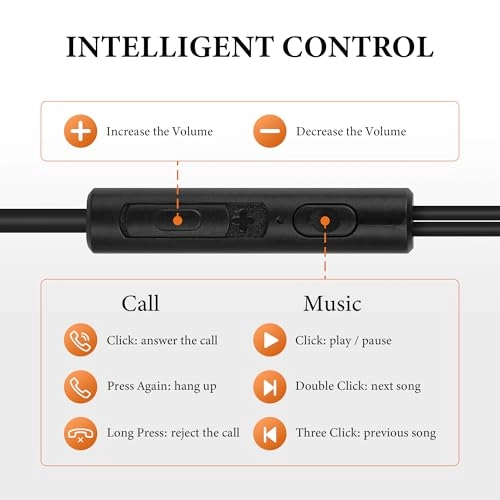 INTELLIGENT CONTROL

Increase the Volume

Decrease the Volume

Call

Click: answer the call

Press Again: hang up

Long Press: reject the call

Music

Click: play / pause

Double Click: next song

Three Click: previous song