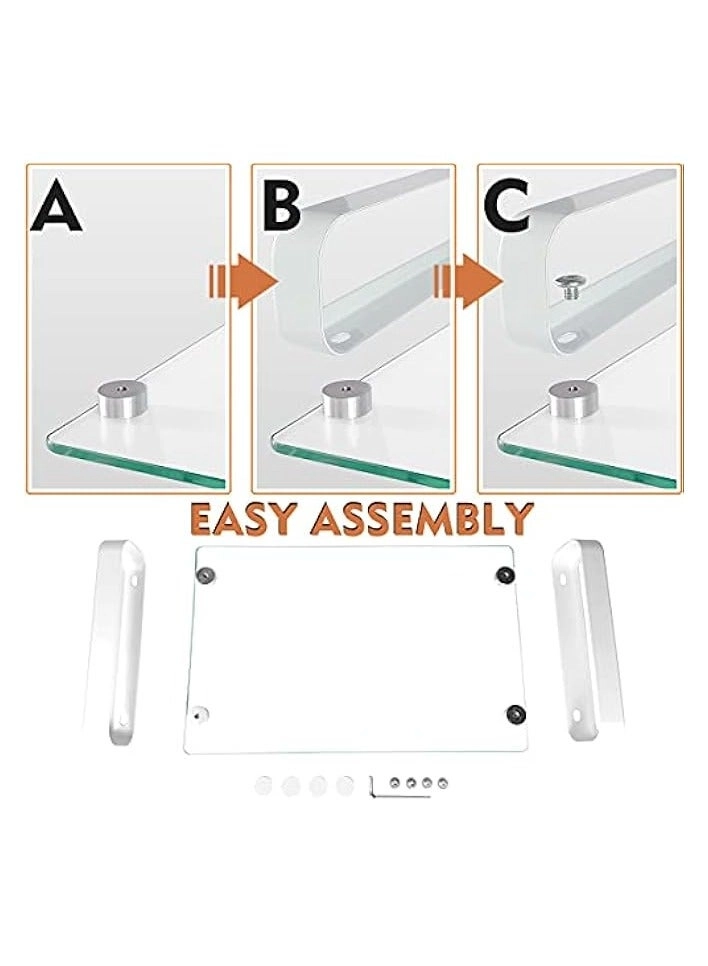 A

B

C

EASY ASSEMBLY