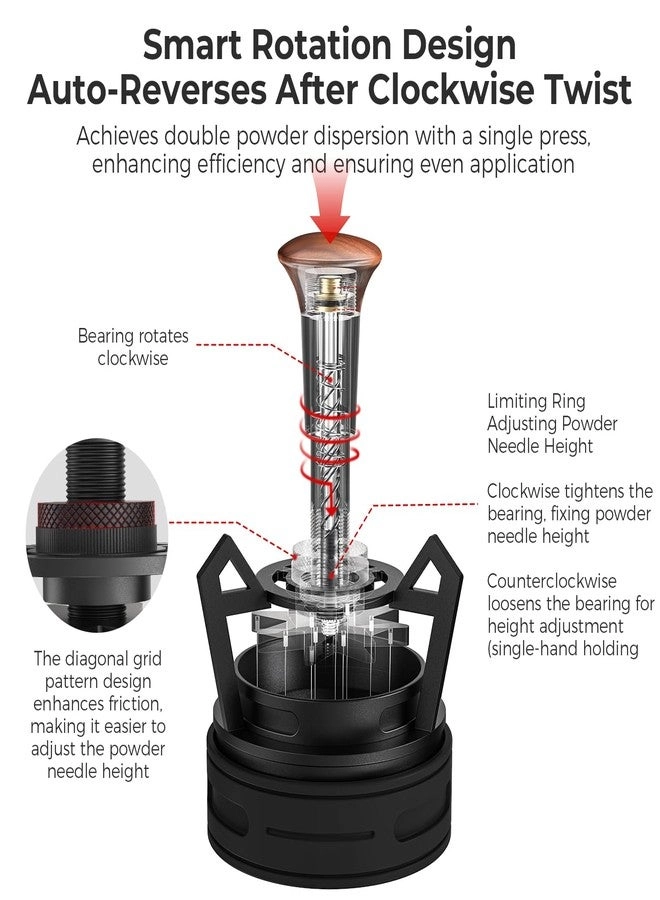 Smart Rotation Design
Auto-Reverses After Clockwise Twist

Achieves double powder dispersion with a single press, enhancing efficiency and ensuring even application

Bearing rotates clockwise

Limiting Ring Adjusting Powder Needle Height

Clockwise tightens the bearing, fixing powder needle height

Counterclockwise loosens the bearing for height adjustment (single-hand holding

The diagonal grid pattern design enhances friction, making it easier to adjust the powder needle height