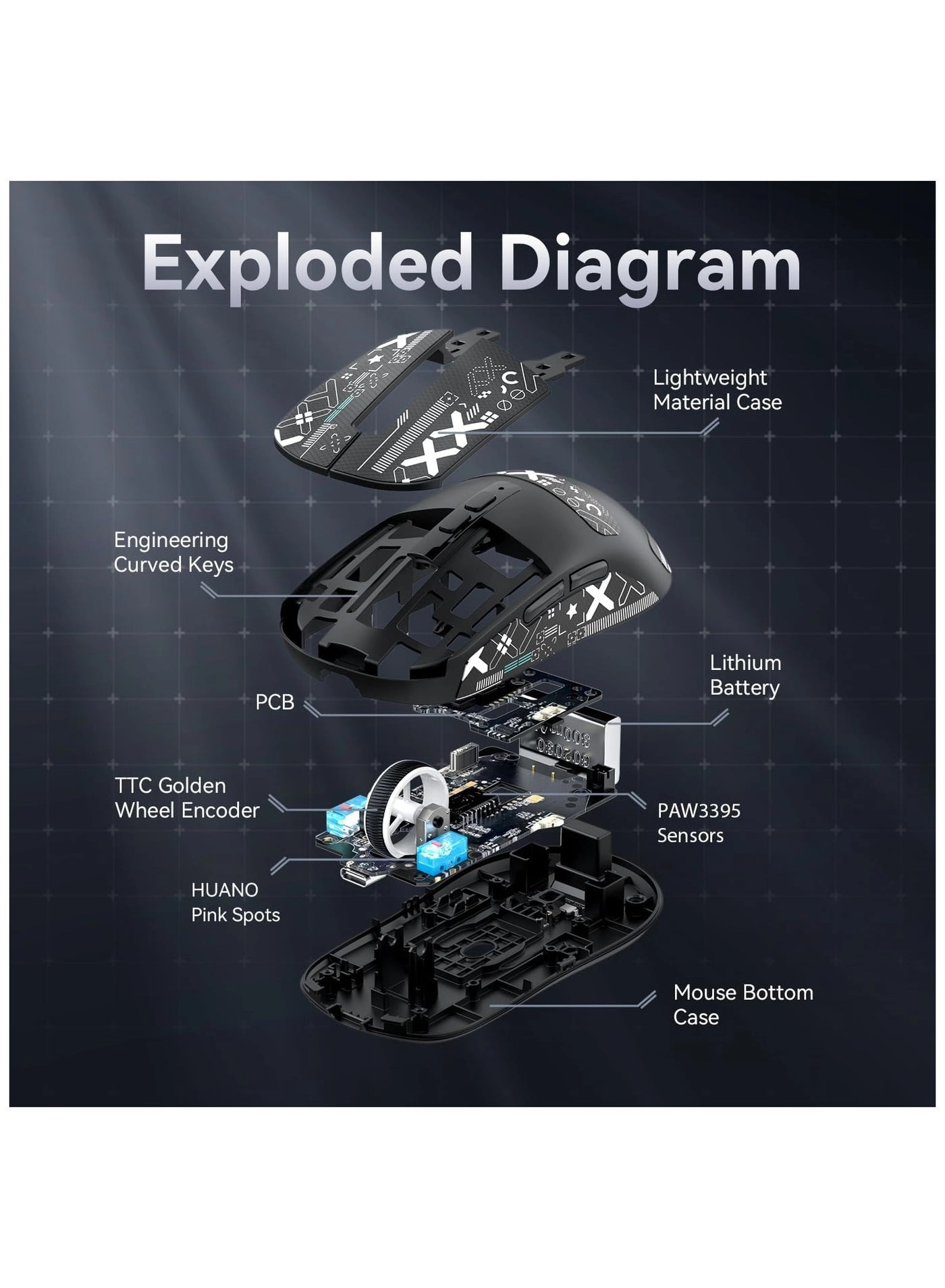 Exploded Diagram

Lightweight Material Case

Engineering Curved Keys

Lithium Battery

PCB

TTC Golden Wheel Encoder

PAW3395 Sensors

HUANO Pink Spots

Mouse Bottom Case