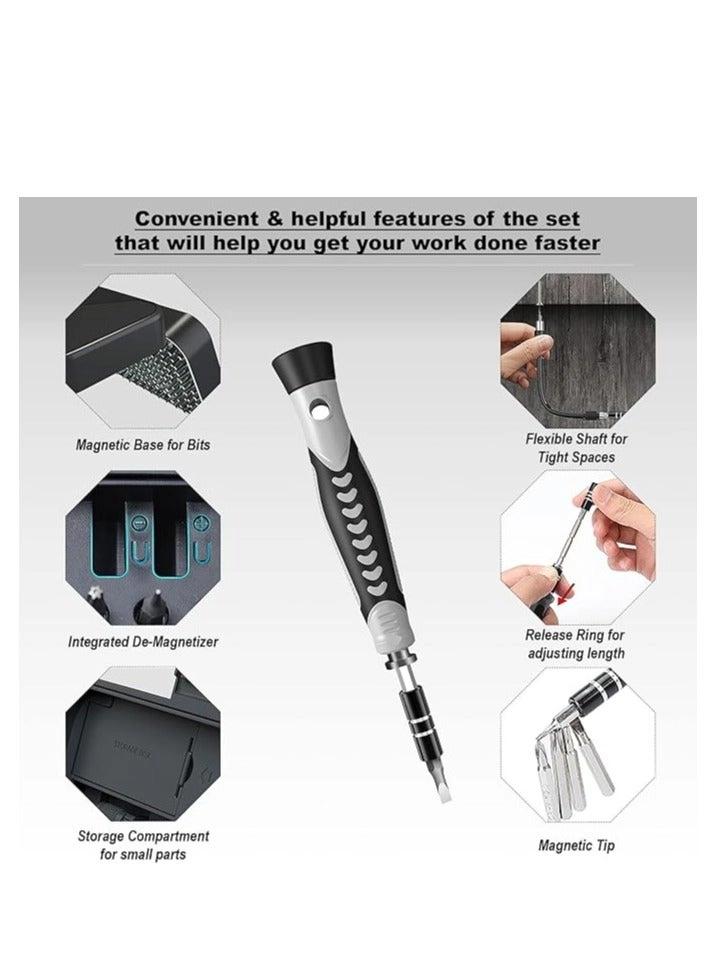 Convenient & helpful features of the set that will help you get your work done faster

Magnetic Base for Bits

Integrated De-Magnetizer

Storage Compartment for small parts

Flexible Shaft for Tight Spaces

Release Ring for adjusting length

Magnetic Tip