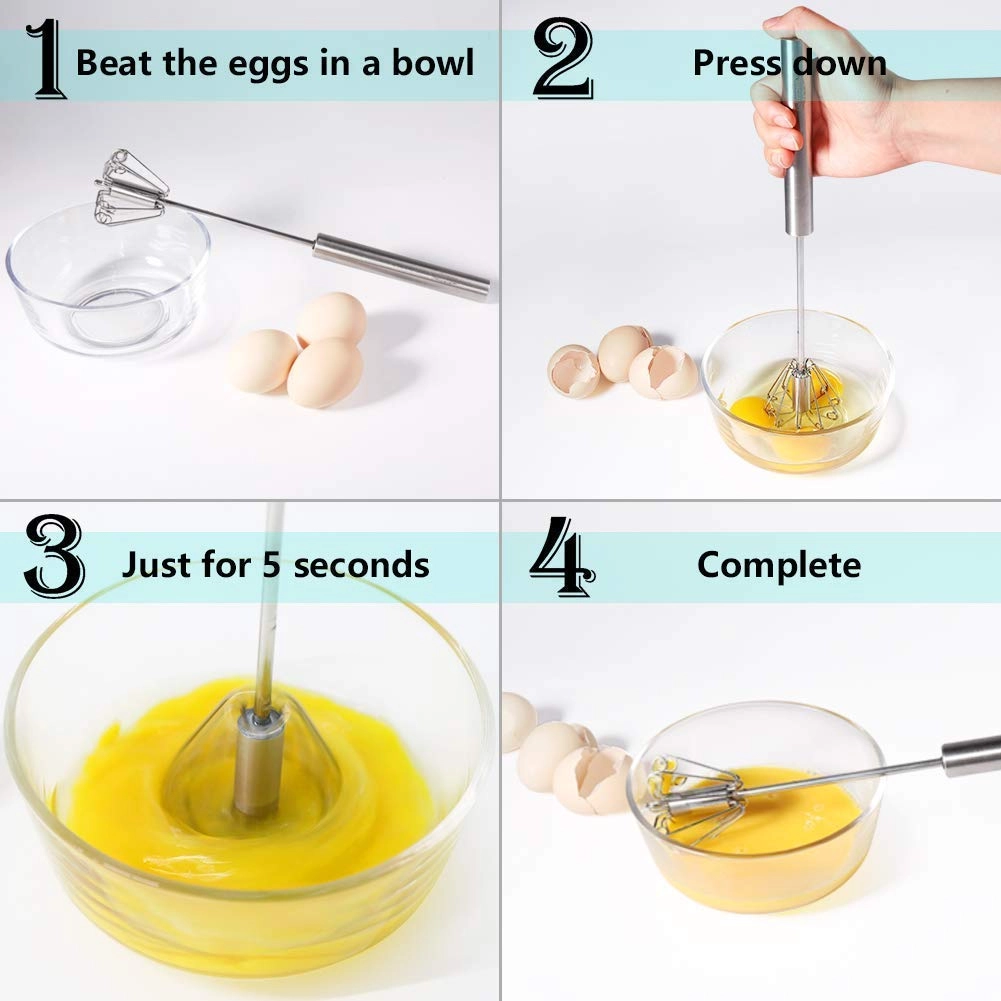 1 Beat the eggs in a bowl

2 Press down

3 Just for 5 seconds

4 Complete