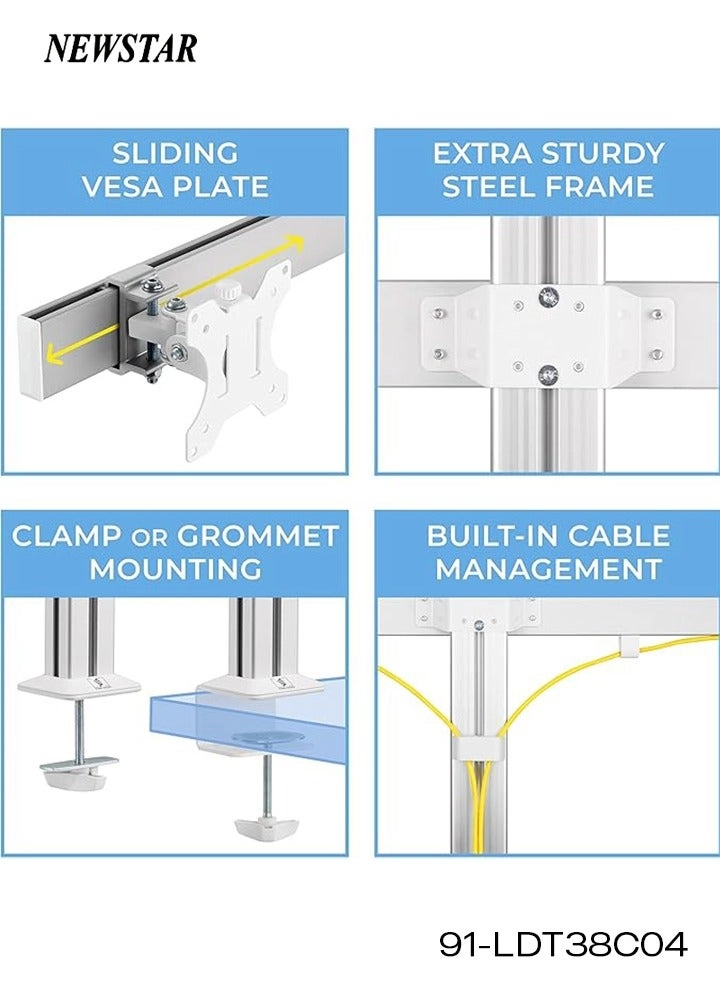 NEWSTAR

SLIDING VESA PLATE

EXTRA STURDY STEEL FRAME

CLAMP OR GROMMET MOUNTING

BUILT-IN CABLE MANAGEMENT

91-LDT38C04