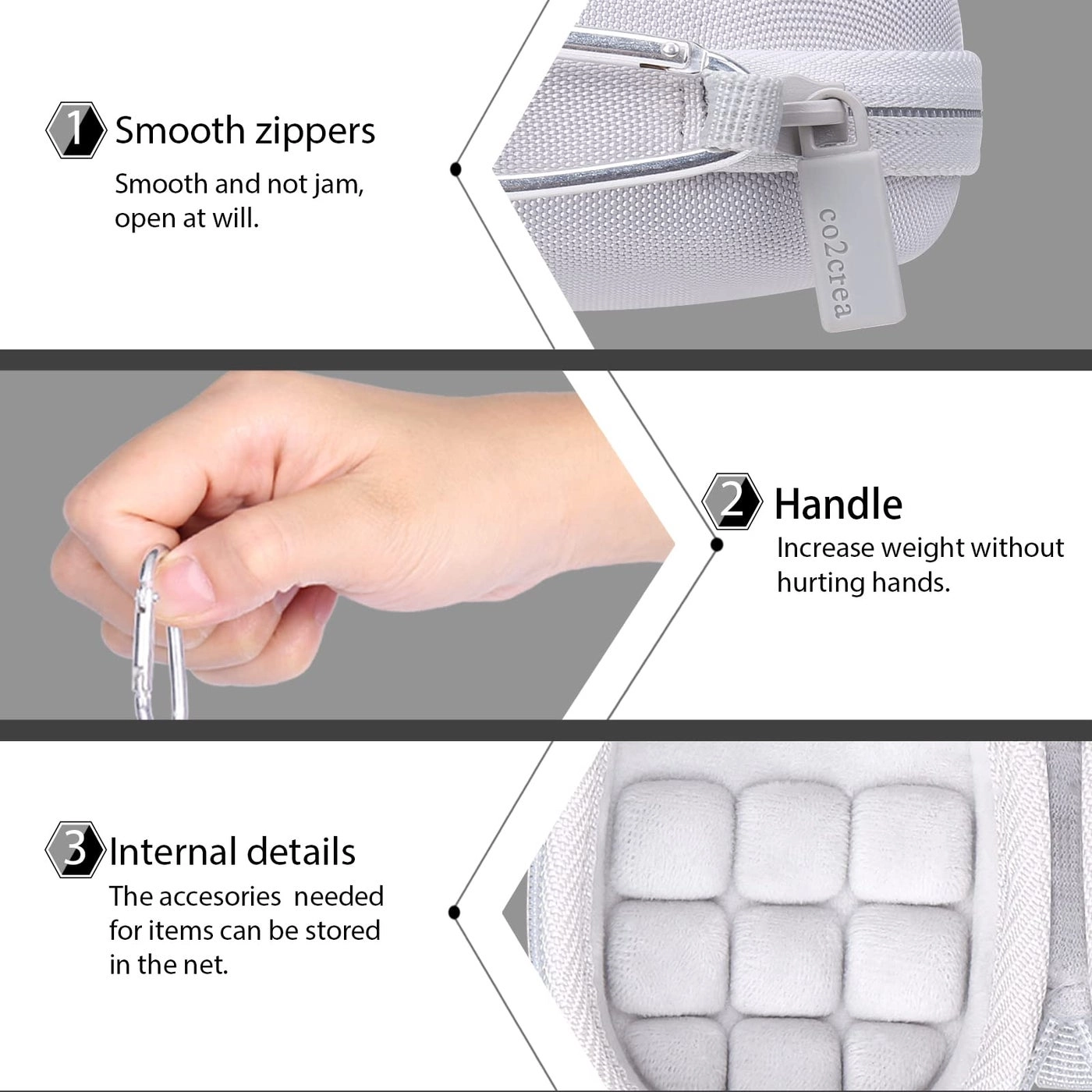 1 Smooth zippers
Smooth and not jam, open at will.

co2crea

2 Handle
Increase weight without hurting hands.

3 Internal details
The accesories needed for items can be stored in the net.