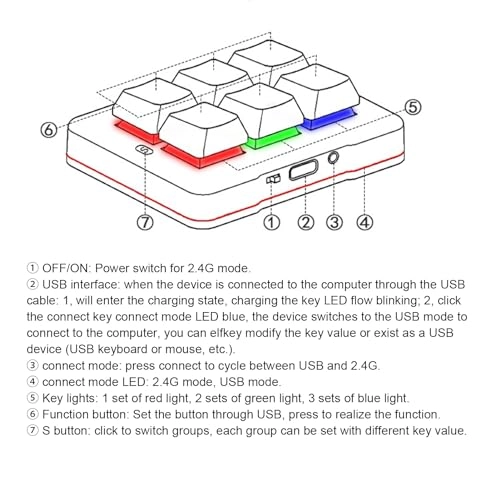 ⑥ ⑤ S ⑦ ① ② ③ ④

① OFF/ON: Power switch for 2.4G mode.
② USB interface: when the device is connected to the computer through the USB cable: 1, will enter the charging state, charging the key LED flow blinking; 2, click the connect key connect mode LED blue, the device switches to the USB mode to connect to the computer, you can elfkey modify the key value or exist as a USB device (USB keyboard or mouse, etc.).
③ connect mode: press connect to cycle between USB and 2.4G.
④ connect mode LED: 2.4G mode, USB mode.
⑤ Key lights: 1 set of red light, 2 sets of green light, 3 sets of blue light.
⑥ Function button: Set the button through USB, press to realize the function.
⑦ S button: click to switch groups, each group can be set with different key value.