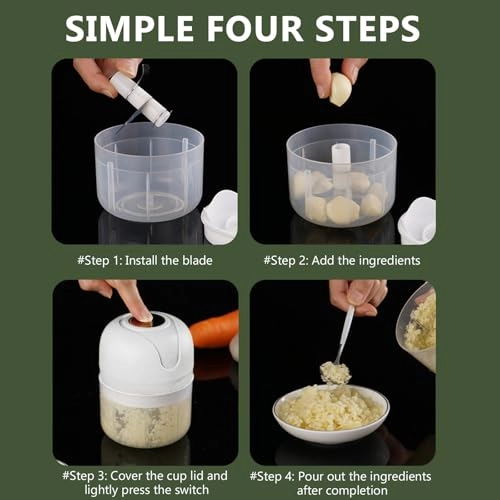 SIMPLE FOUR STEPS

#Step 1: Install the blade

#Step 2: Add the ingredients

#Step 3: Cover the cup lid and lightly press the switch

#Step 4: Pour out the ingredients after completion