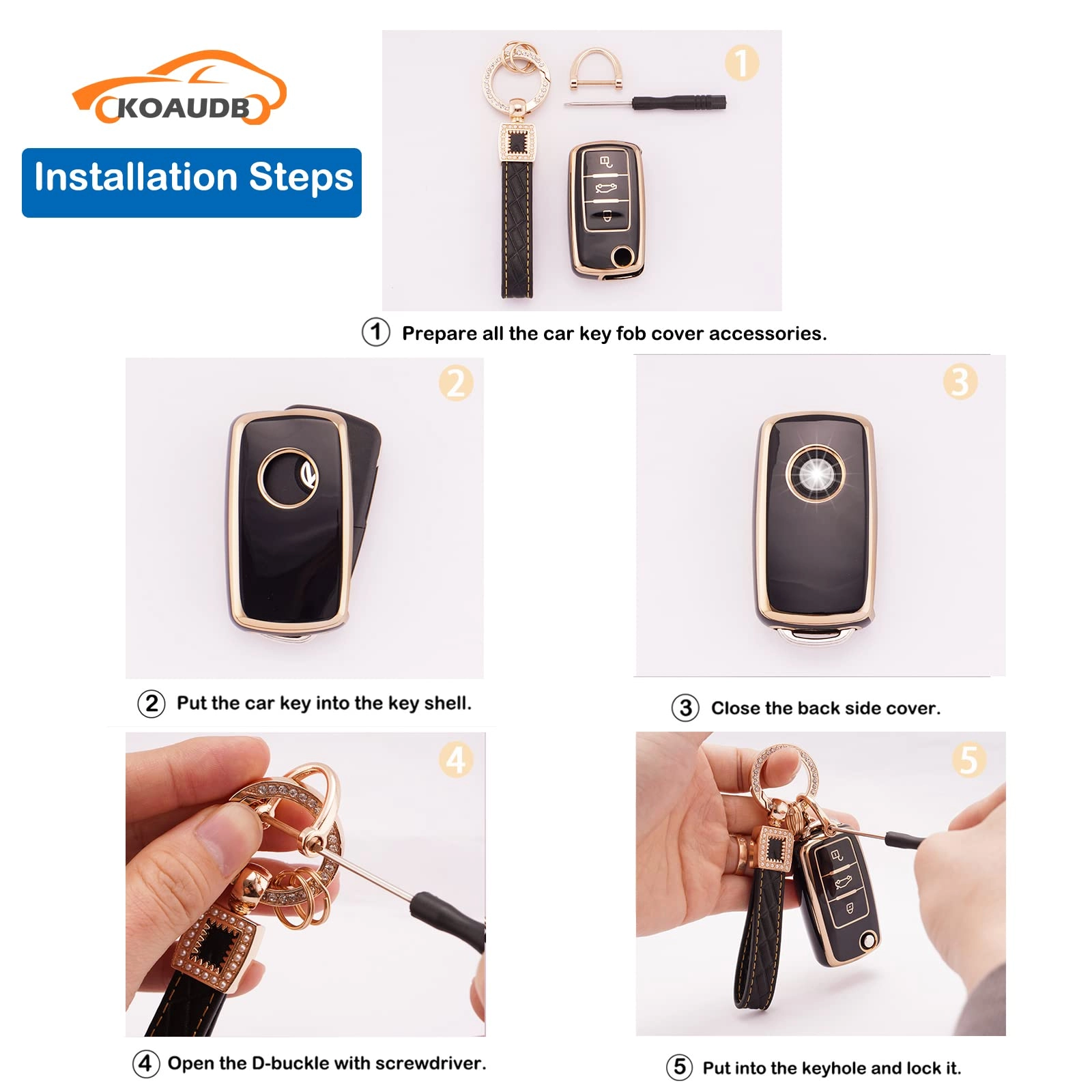 KOAUDB

Installation Steps

1

① Prepare all the car key fob cover accessories.

2

② Put the car key into the key shell.

3

③ Close the back side cover.

4

④ Open the D-buckle with screwdriver.

5

⑤ Put into the keyhole and lock it.