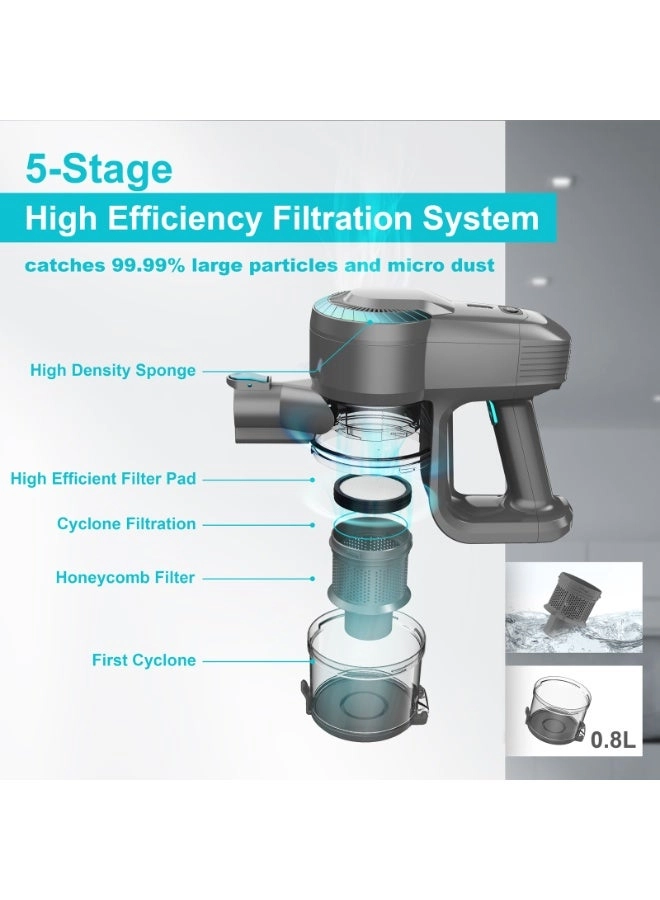 5-Stage

High Efficiency Filtration System

catches 99.99% large particles and micro dust

High Density Sponge

High Efficient Filter Pad

Cyclone Filtration

Honeycomb Filter

First Cyclone

0.8L