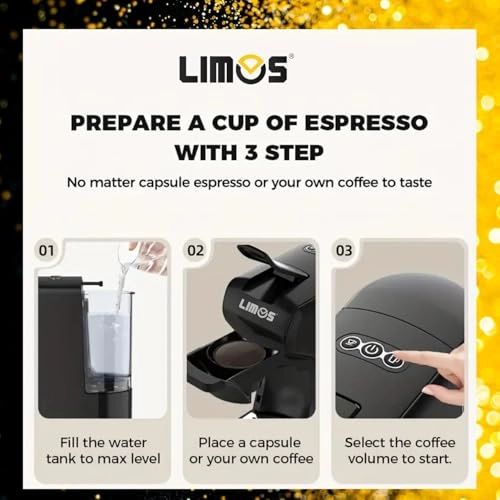 LIMOS®

PREPARE A CUP OF ESPRESSO WITH 3 STEP

No matter capsule espresso or your own coffee to taste

01

Fill the water tank to max level

02

LIMOS

Place a capsule or your own coffee

03

Select the coffee volume to start.