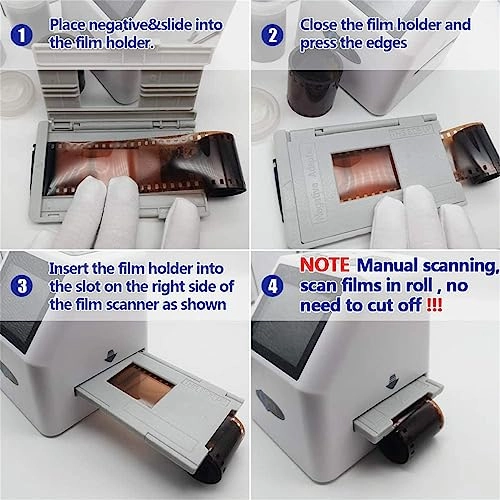 1 Place negative&slide into the film holder.

2 Close the film holder and press the edges

Negative Adapter

3 Insert the film holder into the slot on the right side of the film scanner as shown

4 NOTE Manual scanning, scan films in roll , no need to cut off !!!