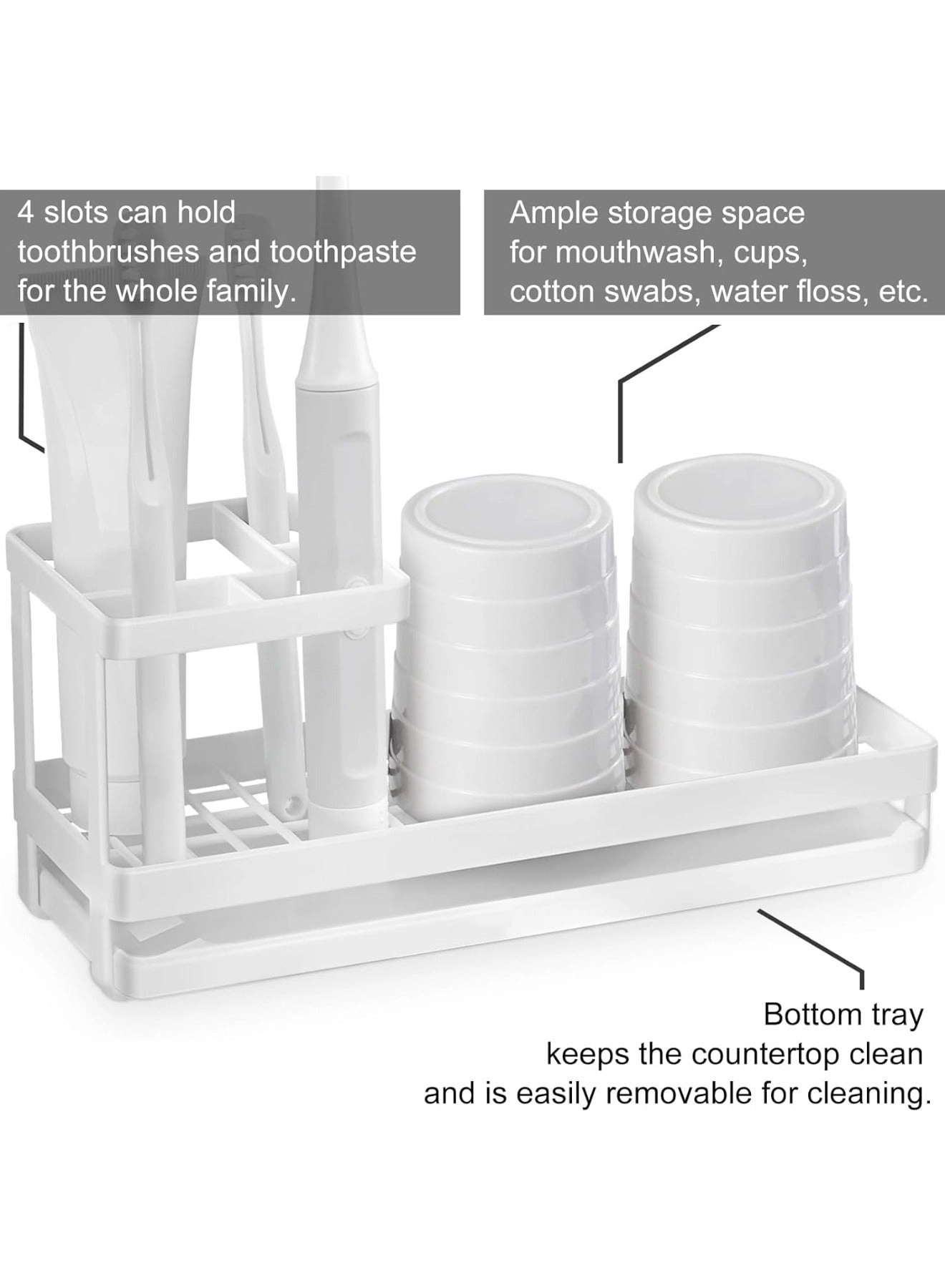 4 slots can hold toothbrushes and toothpaste for the whole family.

Ample storage space for mouthwash, cups, cotton swabs, water floss, etc.

Bottom tray keeps the countertop clean and is easily removable for cleaning.