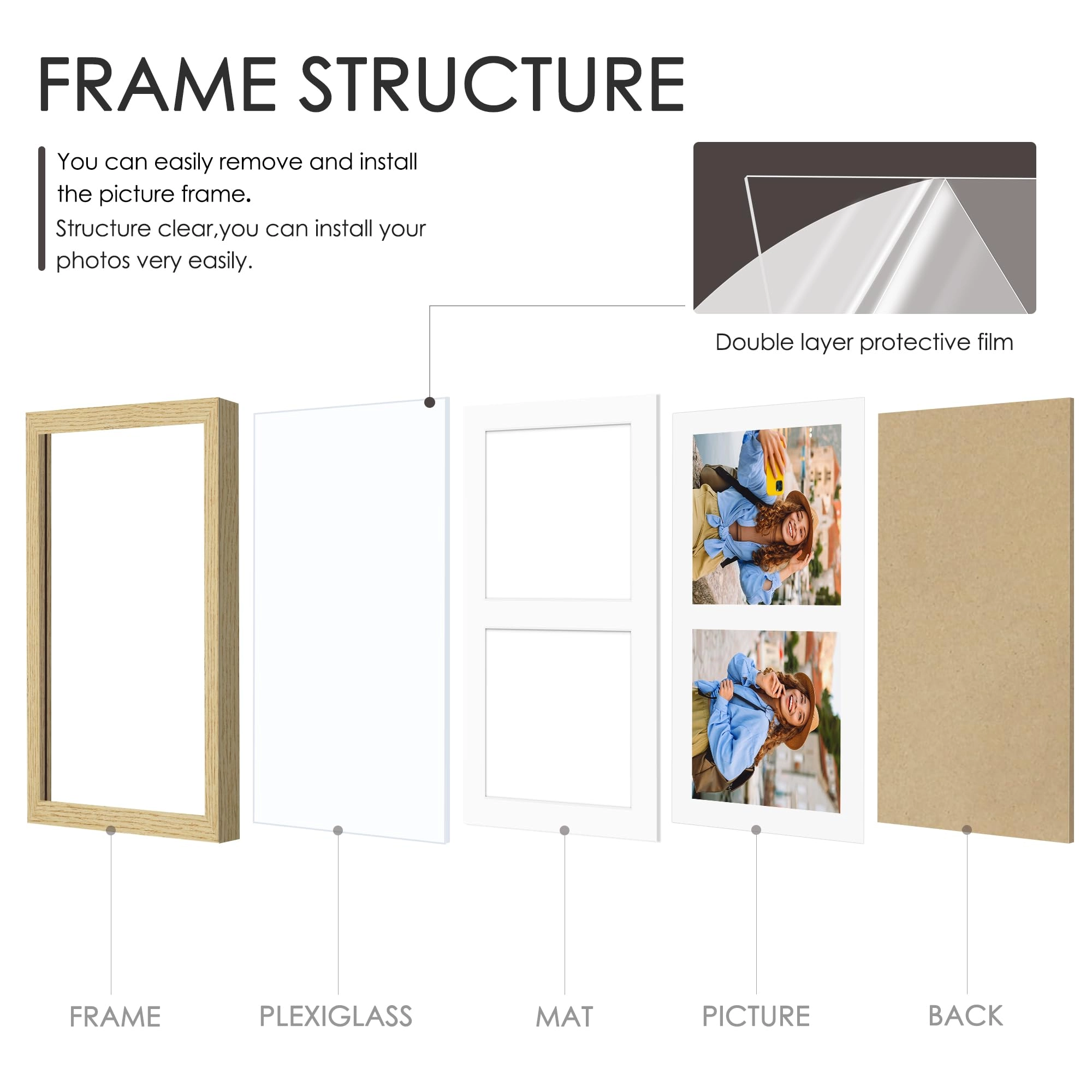 FRAME STRUCTURE

You can easily remove and install the picture frame.
Structure clear,you can install your photos very easily.

Double layer protective film

FRAME

PLEXIGLASS

MAT

PICTURE

BACK