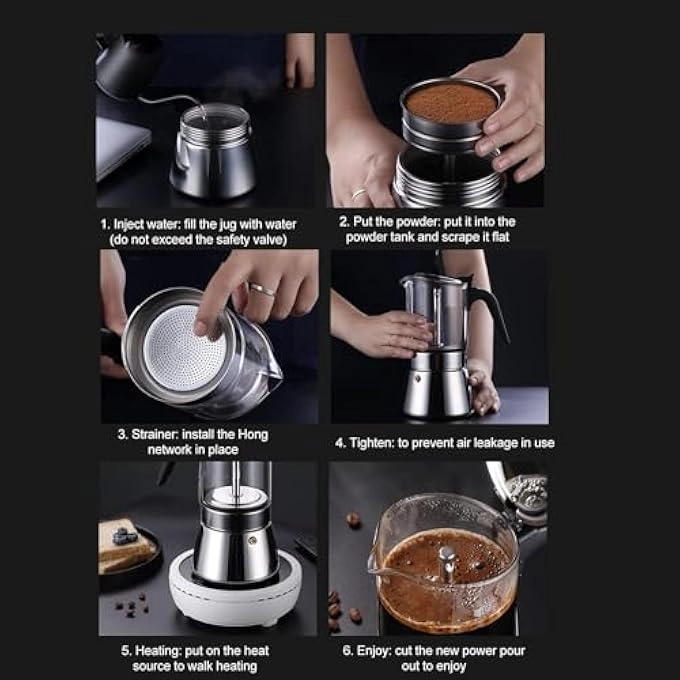 1. Inject water: fill the jug with water (do not exceed the safety valve)

2. Put the powder: put it into the powder tank and scrape it flat

3. Strainer: install the Hong network in place

4. Tighten: to prevent air leakage in use

5. Heating: put on the heat source to walk heating

6. Enjoy: cut the new power pour out to enjoy