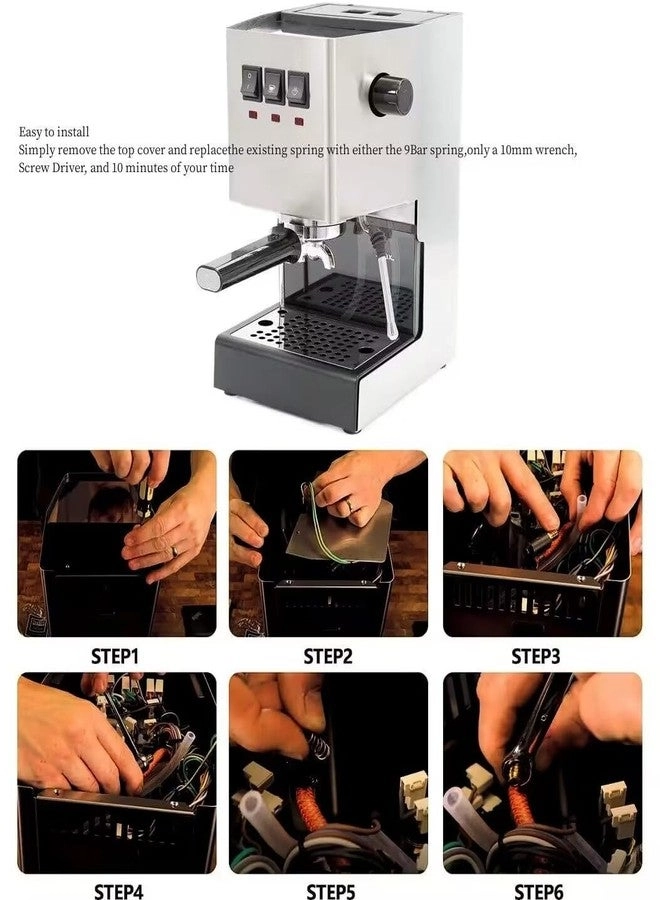 Easy to install
Simply remove the top cover and replacethe existing spring with either the 9Bar spring,only a 10mm wrench, Screw Driver, and 10 minutes of your time

STEP1

STEP2

STEP3

STEP4

STEP5

STEP6