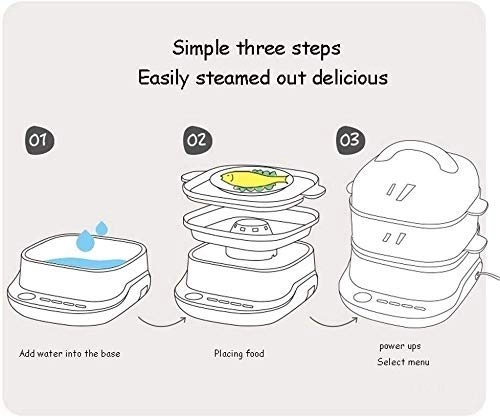 Simple three steps
Easily steamed out delicious

01

02

03

Add water into the base

Placing food

power ups
Select menu