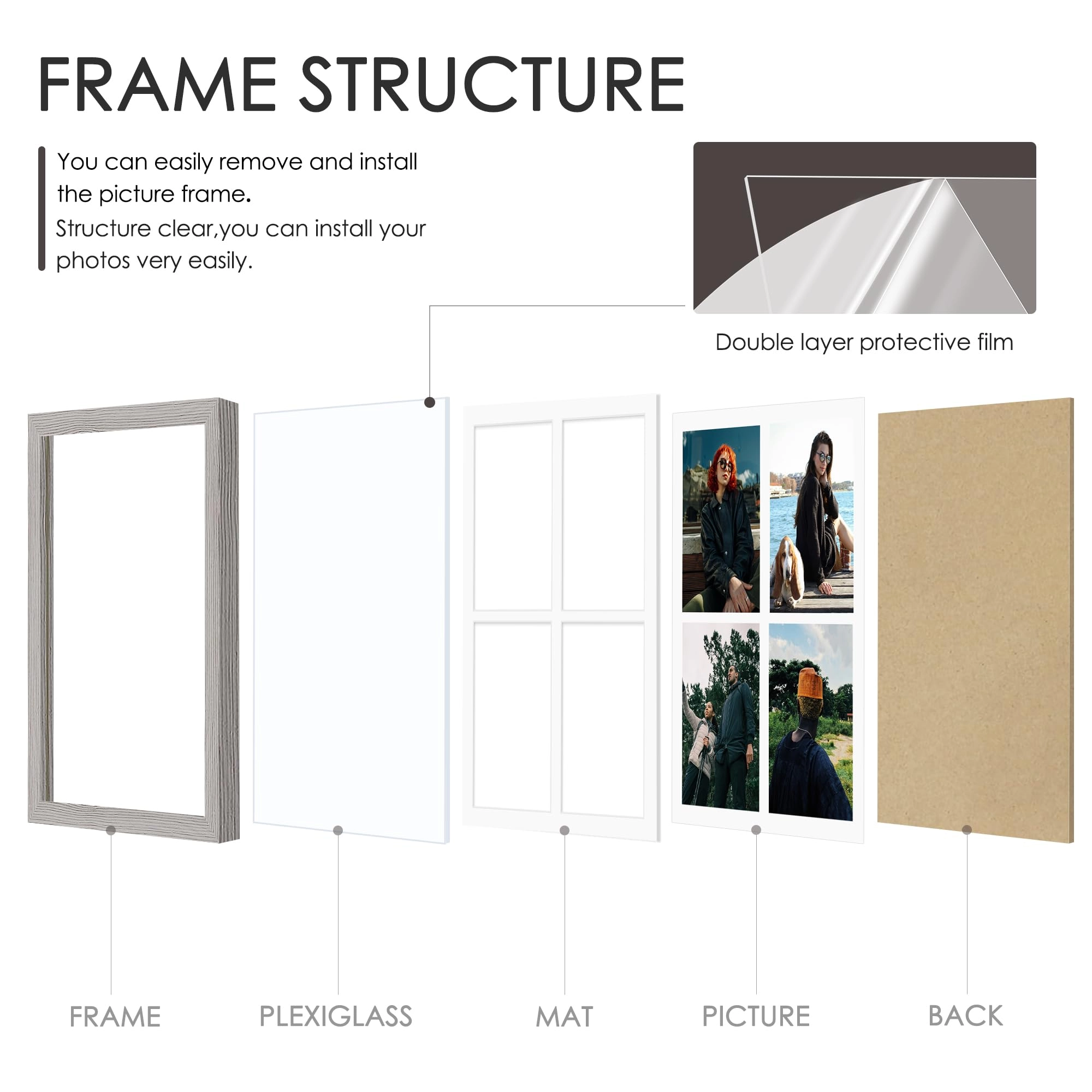 FRAME STRUCTURE

You can easily remove and install the picture frame.
Structure clear,you can install your photos very easily.

Double layer protective film

FRAME

PLEXIGLASS

MAT

PICTURE

BACK