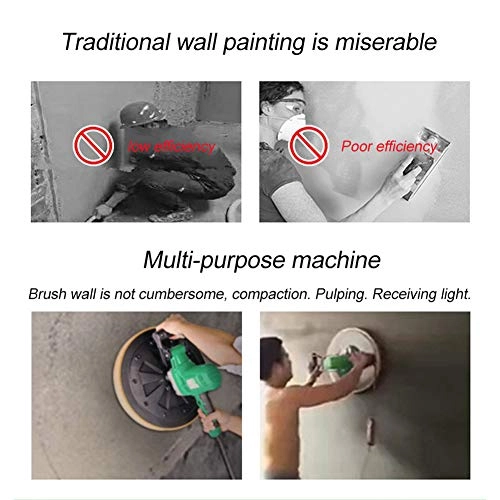 Traditional wall painting is miserable

low efficiency

Poor efficiency

Multi-purpose machine

Brush wall is not cumbersome, compaction. Pulping. Receiving light.