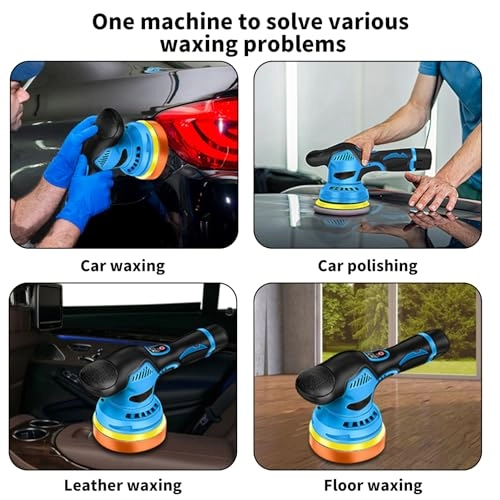 One machine to solve various waxing problems

Car waxing

Car polishing

Leather waxing

Floor waxing