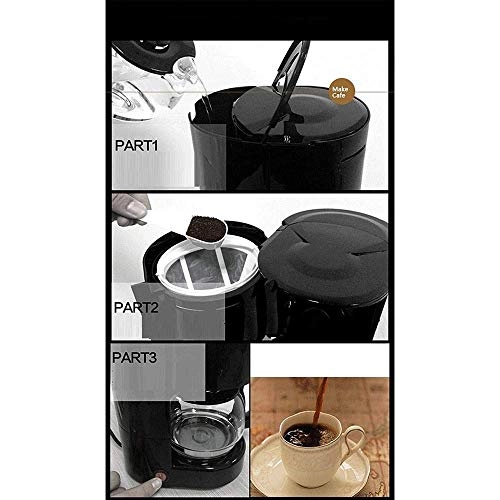 Make Cafe

PART1

PART2

PART3