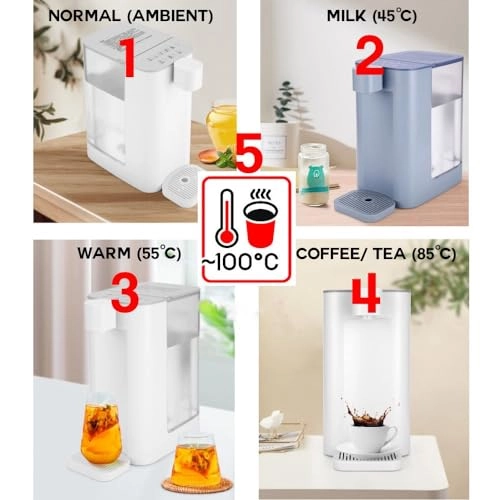 NORMAL (AMBIENT)

1

MILK (45°C)

2

5

~100°C

WARM (55°C)

3

COFFEE/ TEA (85°C)

4